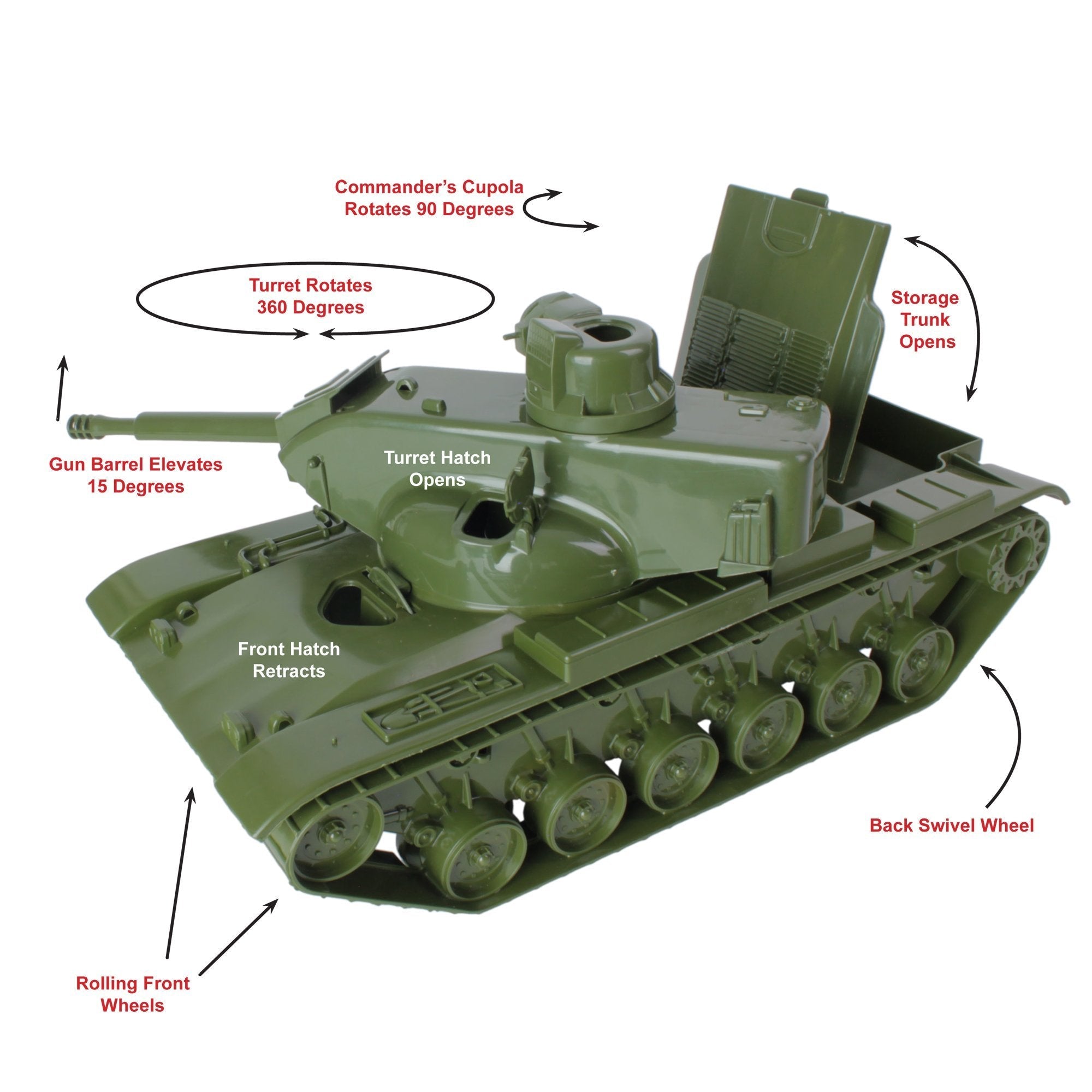 Commander's Cupola Rotates 90 Degrees

Turret Rotates 360 Degrees

Storage Trunk Opens

Gun Barrel Elevates 15 Degrees

Turret Hatch Opens

Front Hatch Retracts

Back Swivel Wheel

Rolling Front Wheels