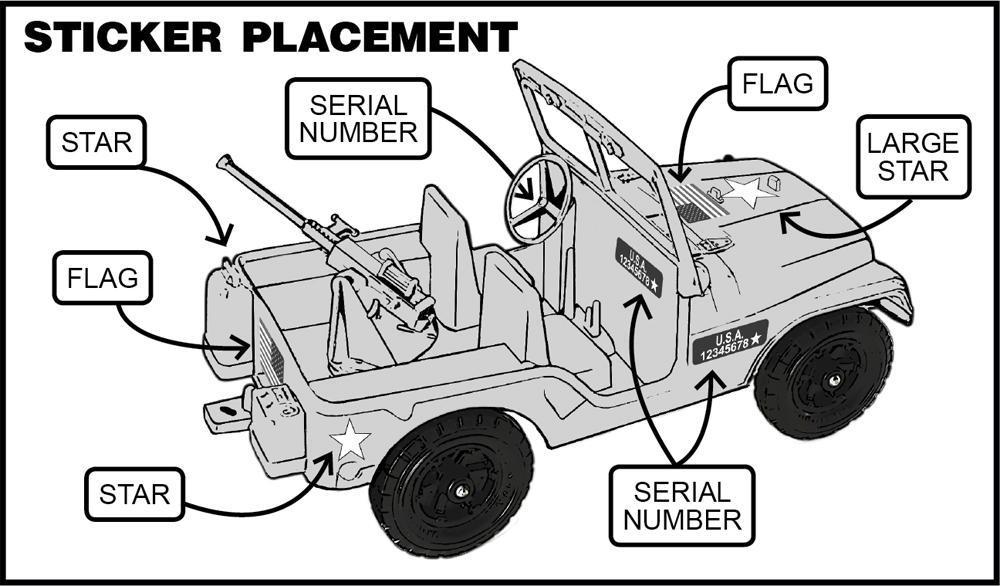 STICKER PLACEMENT

STAR

SERIAL NUMBER

FLAG

LARGE STAR

FLAG

U.S.A. 12345678 ★

U.S.A. 12345678 ★

STAR

SERIAL NUMBER